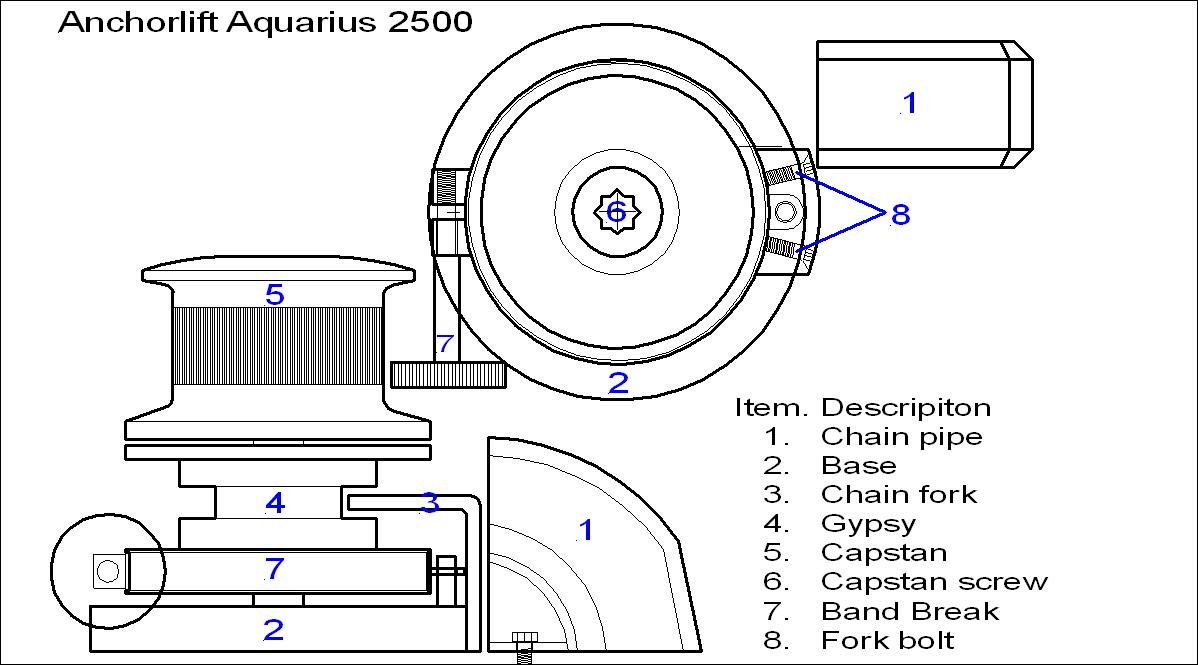 Anchorlift Aquarius 2500

1

6

8

5

7

2

4

3

1

7

2

Item. Descripiton
1. Chain pipe
2. Base
3. Chain fork
4. Gypsy
5. Capstan
6. Capstan screw
7. Band Break
8. Fork bolt